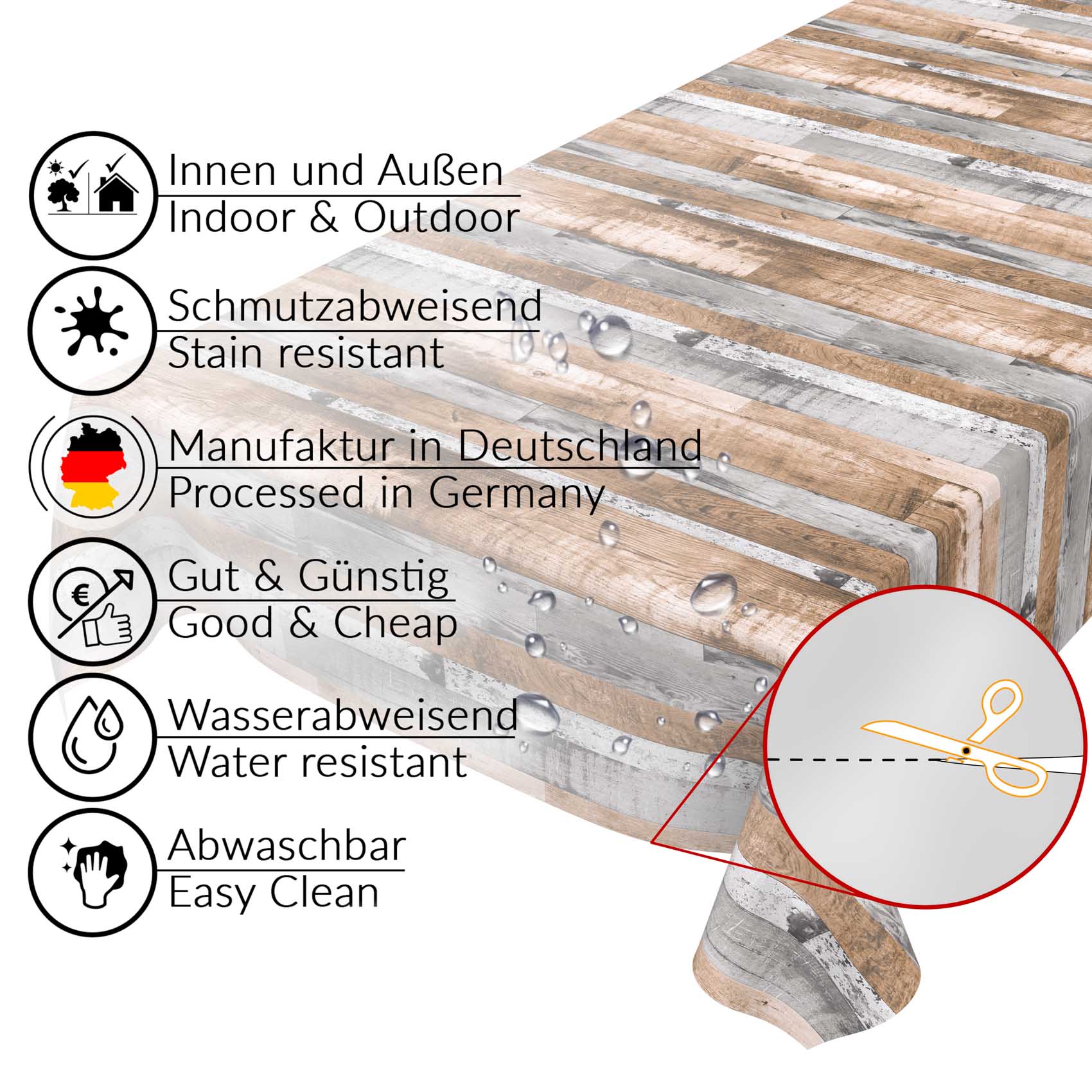 Innen und Außen
Indoor & Outdoor

Schmutzabweisend
Stain resistant

Manufaktur in Deutschland
Processed in Germany

Gut & Günstig
Good & Cheap

Wasserabweisend
Water resistant

Abwaschbar
Easy Clean